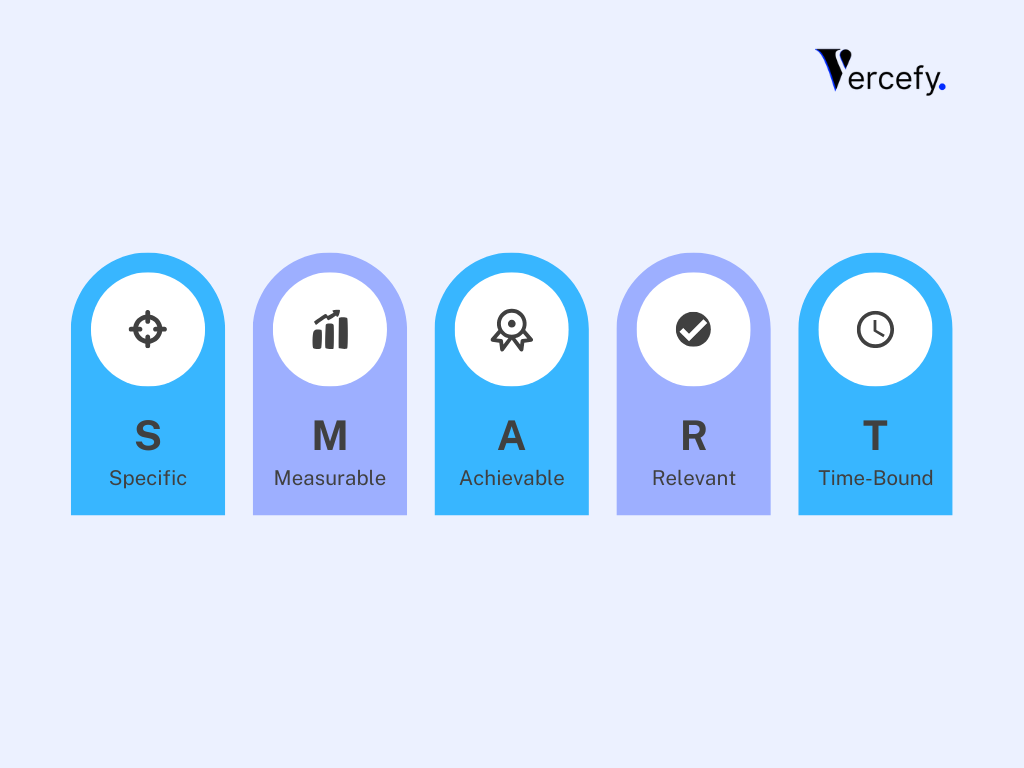 Vercefy.

S
Specific

M
Measurable

A
Achievable

R
Relevant

T
Time-Bound